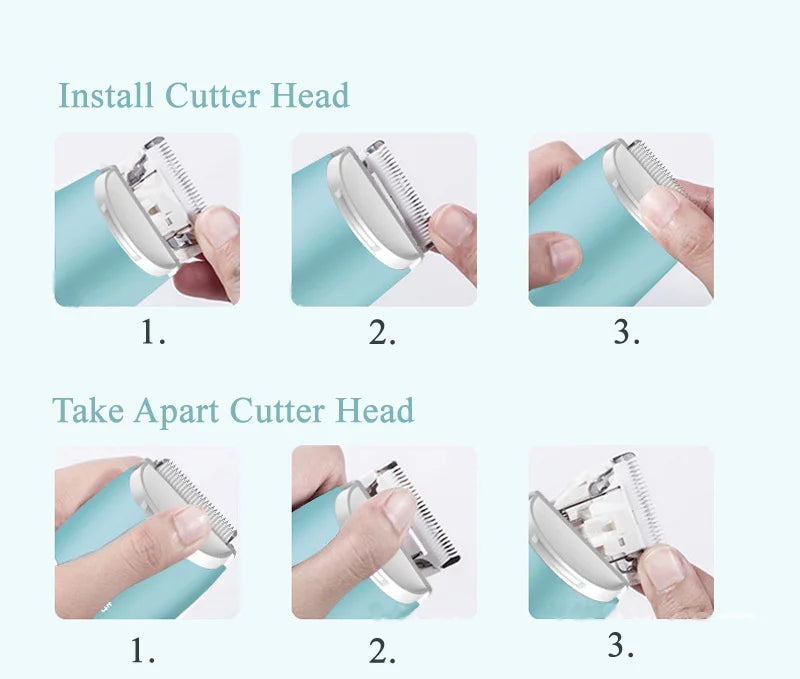 Install Cutter Head

1.

2.

3.

Take Apart Cutter Head

1.

2.

3.