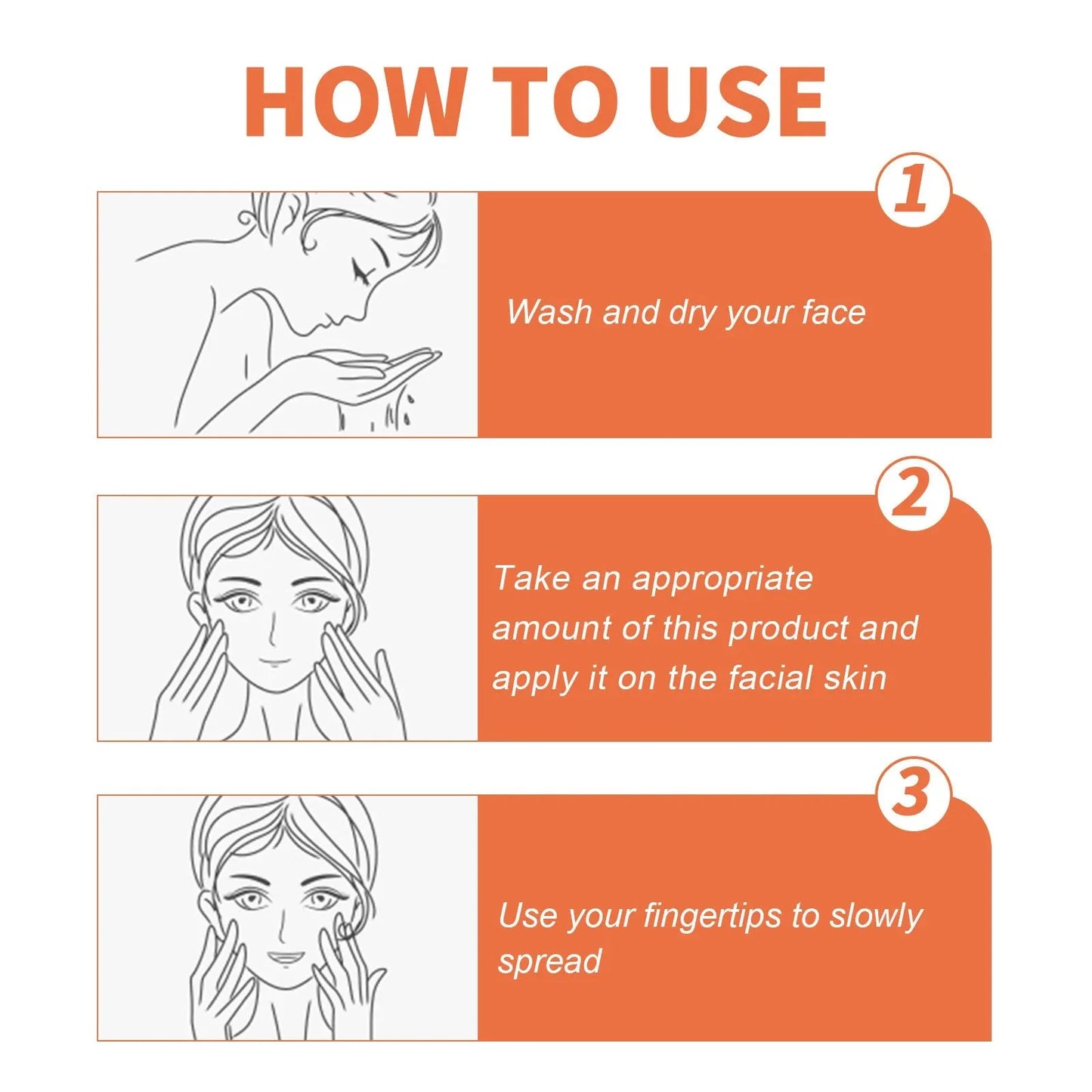 HOW TO USE

1

Wash and dry your face

2

Take an appropriate amount of this product and apply it on the facial skin

3

Use your fingertips to slowly spread