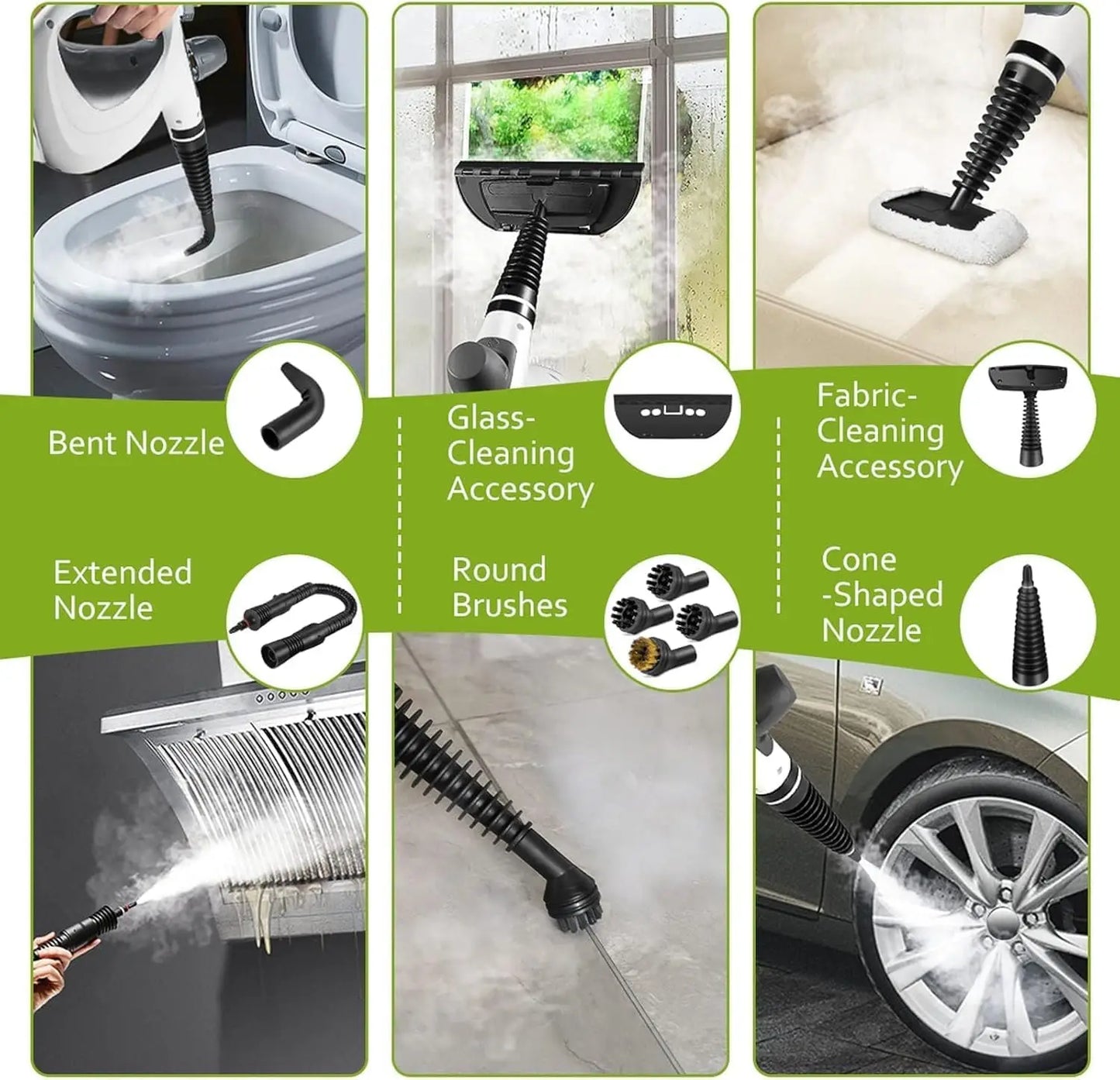 Bent Nozzle

Glass-Cleaning Accessory

Fabric-Cleaning Accessory

Extended Nozzle

Round Brushes

Cone -Shaped Nozzle