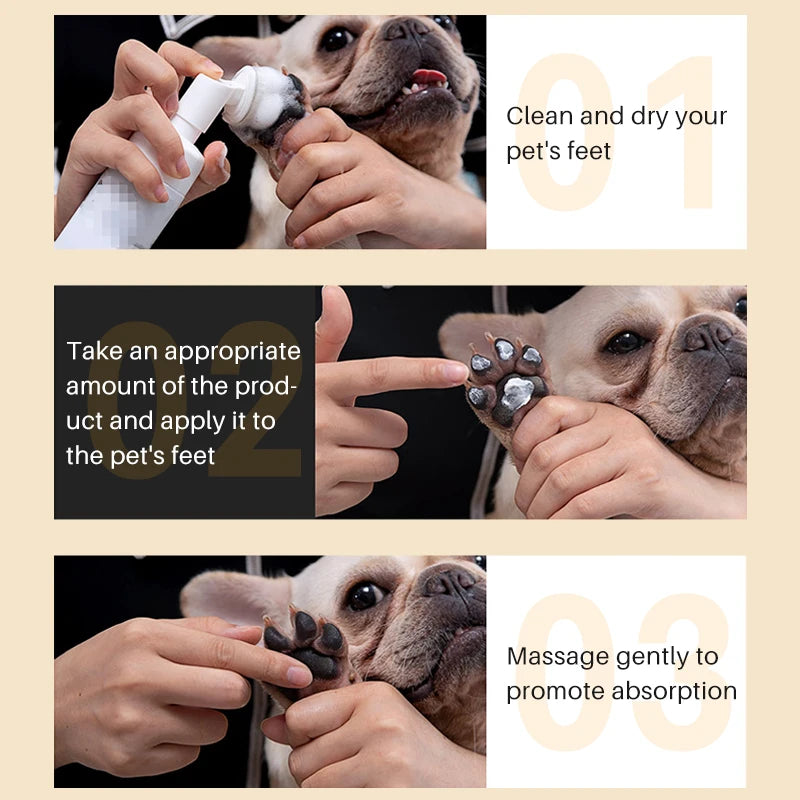 01
Clean and dry your pet's feet

02
Take an appropriate amount of the product and apply it to the pet's feet

03
Massage gently to promote absorption