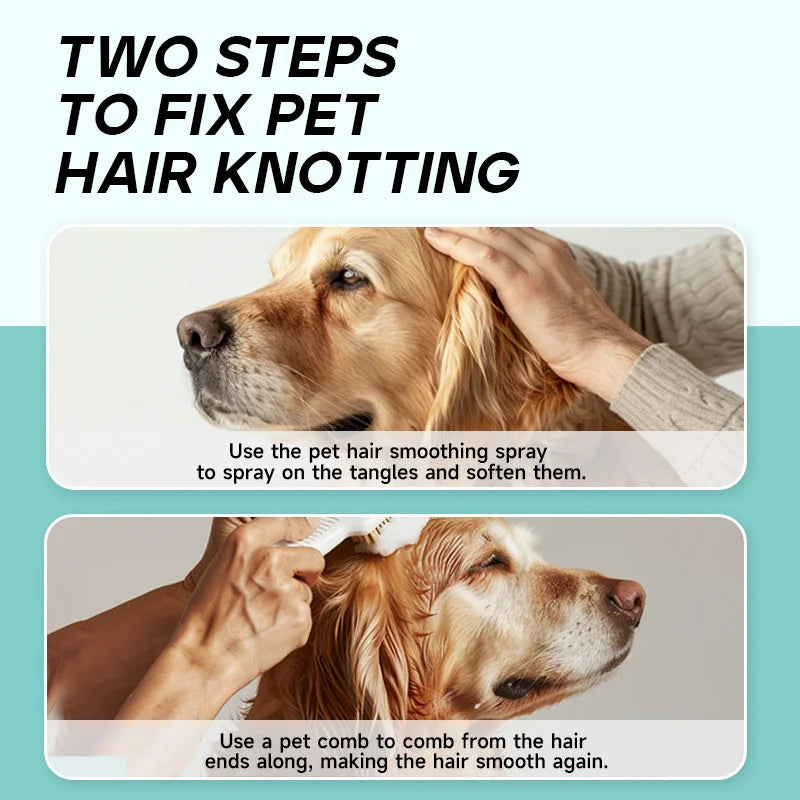 TWO STEPS TO FIX PET HAIR KNOTTING

Use the pet hair smoothing spray to spray on the tangles and soften them.

Use a pet comb to comb from the hair ends along, making the hair smooth again.