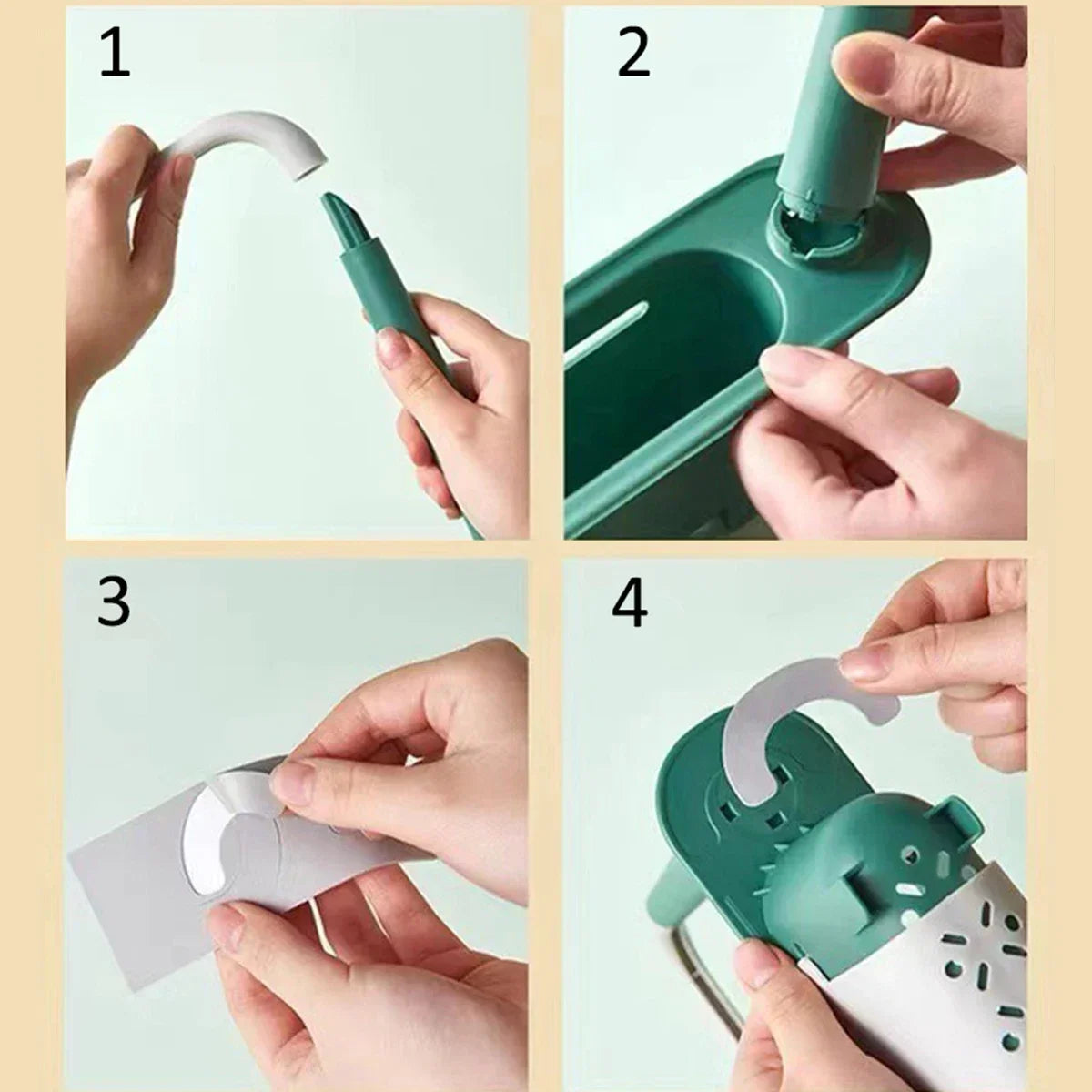 1

2

3

4