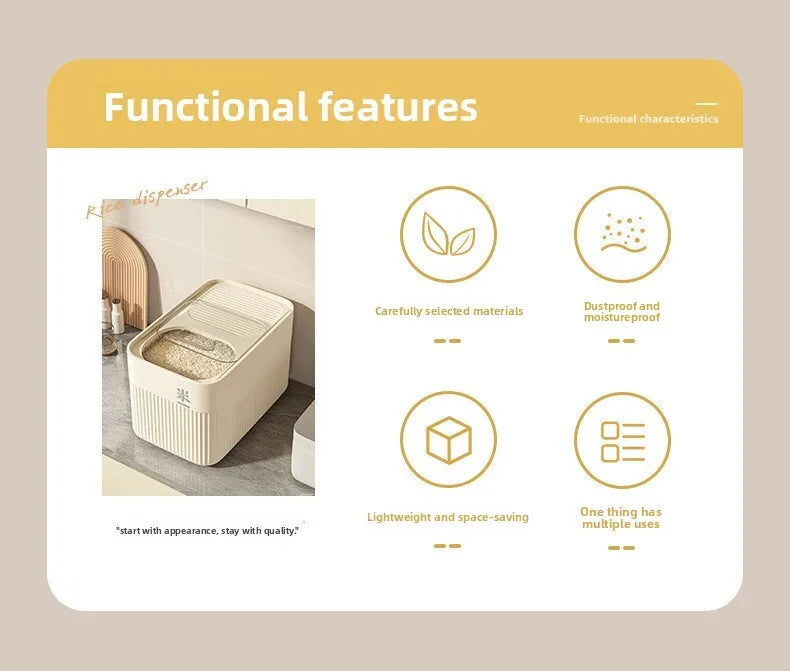 Functional features

Functional characteristics

Rice dispenser

米

"start with appearance, stay with quality."

Carefully selected materials

Dustproof and moistureproof

Lightweight and space-saving

One thing has multiple uses