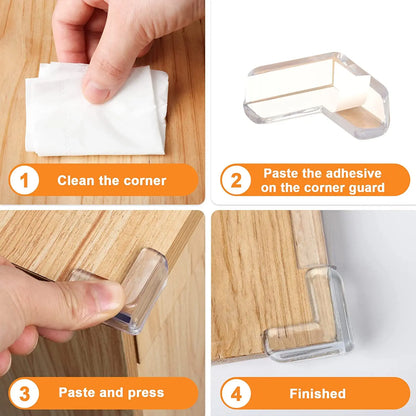 1 Clean the corner

2 Paste the adhesive on the corner guard

3 Paste and press

4 Finished