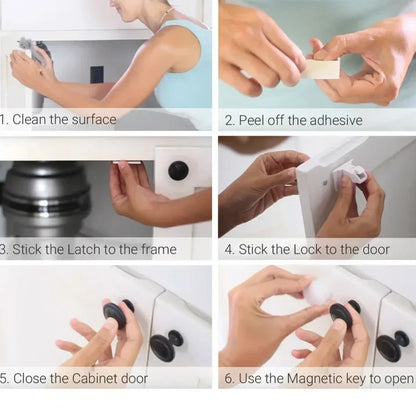 1. Clean the surface

2. Peel off the adhesive

3. Stick the Latch to the frame

4. Stick the Lock to the door

5. Close the Cabinet door

6. Use the Magnetic key to open