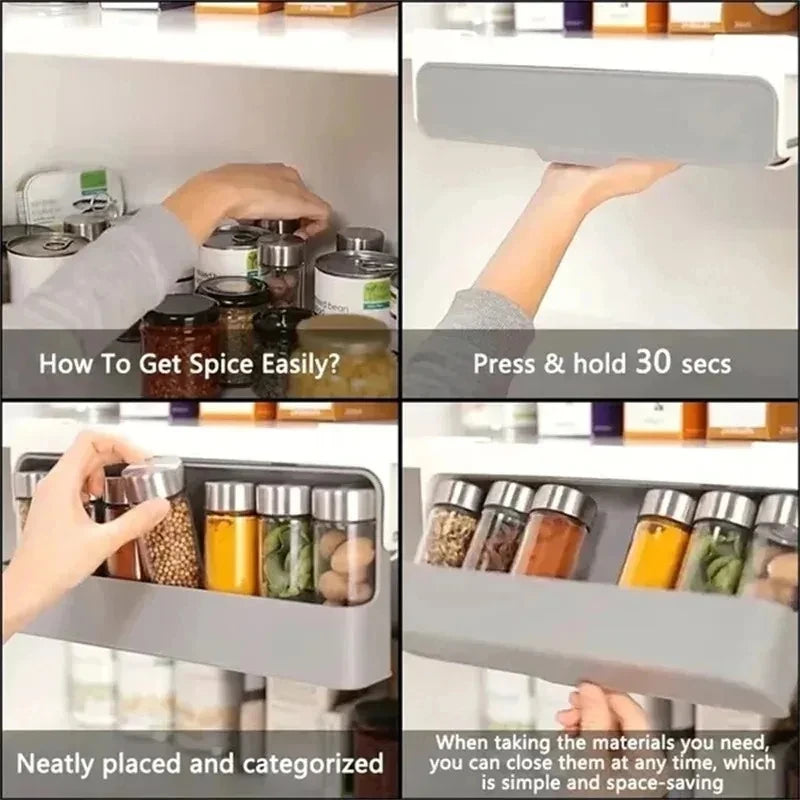 How To Get Spice Easily?

Press & hold 30 secs

Neatly placed and categorized

When taking the materials you need, you can close them at any time, which is simple and space-saving