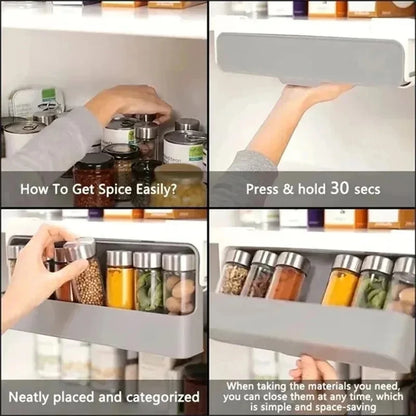 How To Get Spice Easily?

Press & hold 30 secs

Neatly placed and categorized

When taking the materials you need, you can close them at any time, which is simple and space-saving