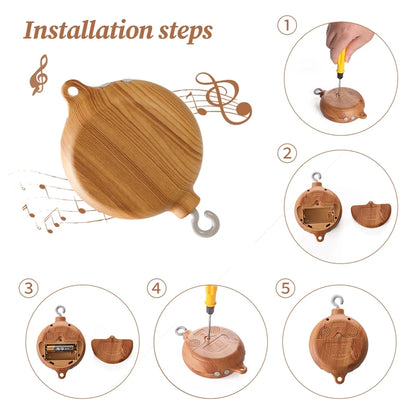 Installation steps

1

2

3

4

5