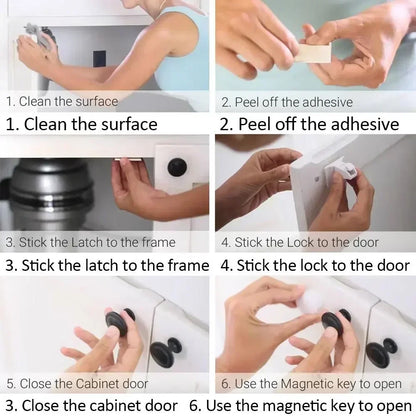 1. Clean the surface

1. Clean the surface

2. Peel off the adhesive

2. Peel off the adhesive

3. Stick the Latch to the frame

3. Stick the latch to the frame

4. Stick the Lock to the door

4. Stick the lock to the door

5. Close the Cabinet door

3. Close the cabinet door

6. Use the Magnetic key to open

6. Use the magnetic key to open