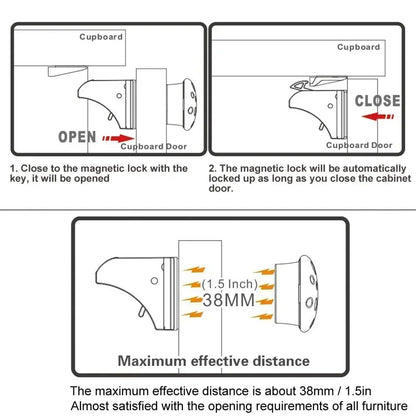 Cupboard

OPEN

Cupboard Door

1. Close to the magnetic lock with the key, it will be opened

Cupboard

CLOSE

Cupboard Door

2. The magnetic lock will be automatically locked up as long as you close the cabinet door.

(1.5 Inch)
38MM

Maximum effective distance

The maximum effective distance is about 38mm / 1.5in
Almost satisfied with the opening requirements of all furniture