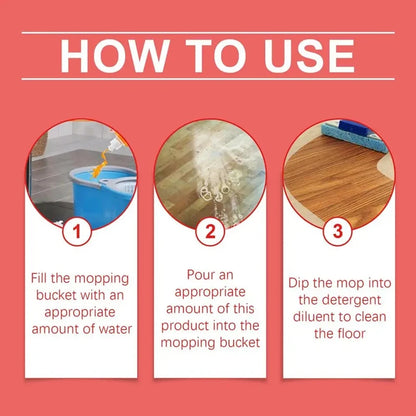 HOW TO USE

1

Fill the mopping bucket with an appropriate amount of water

2

Pour an appropriate amount of this product into the mopping bucket

3

Dip the mop into the detergent diluent to clean the floor