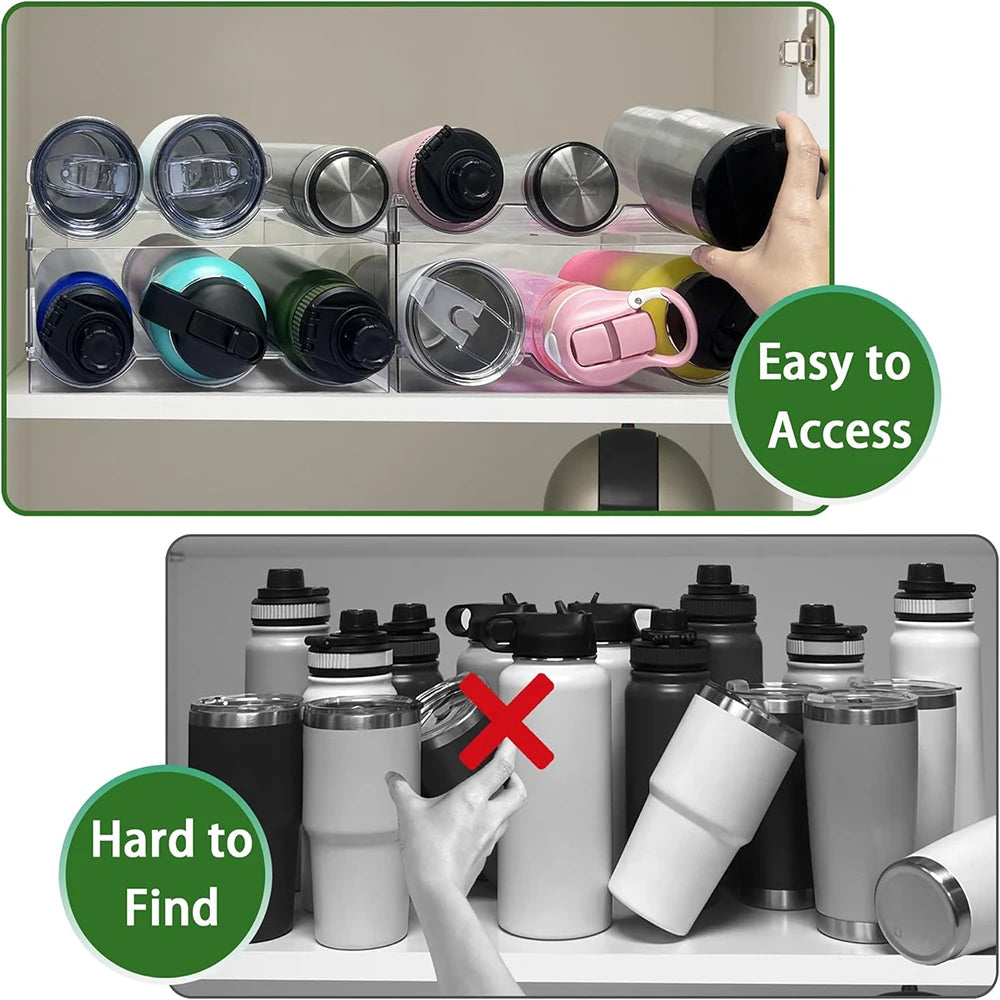 Easy to Access

Hard to Find