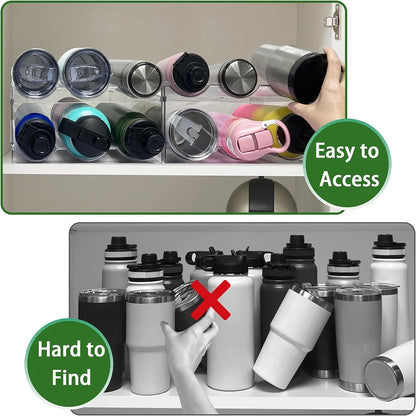 Easy to Access

Hard to Find