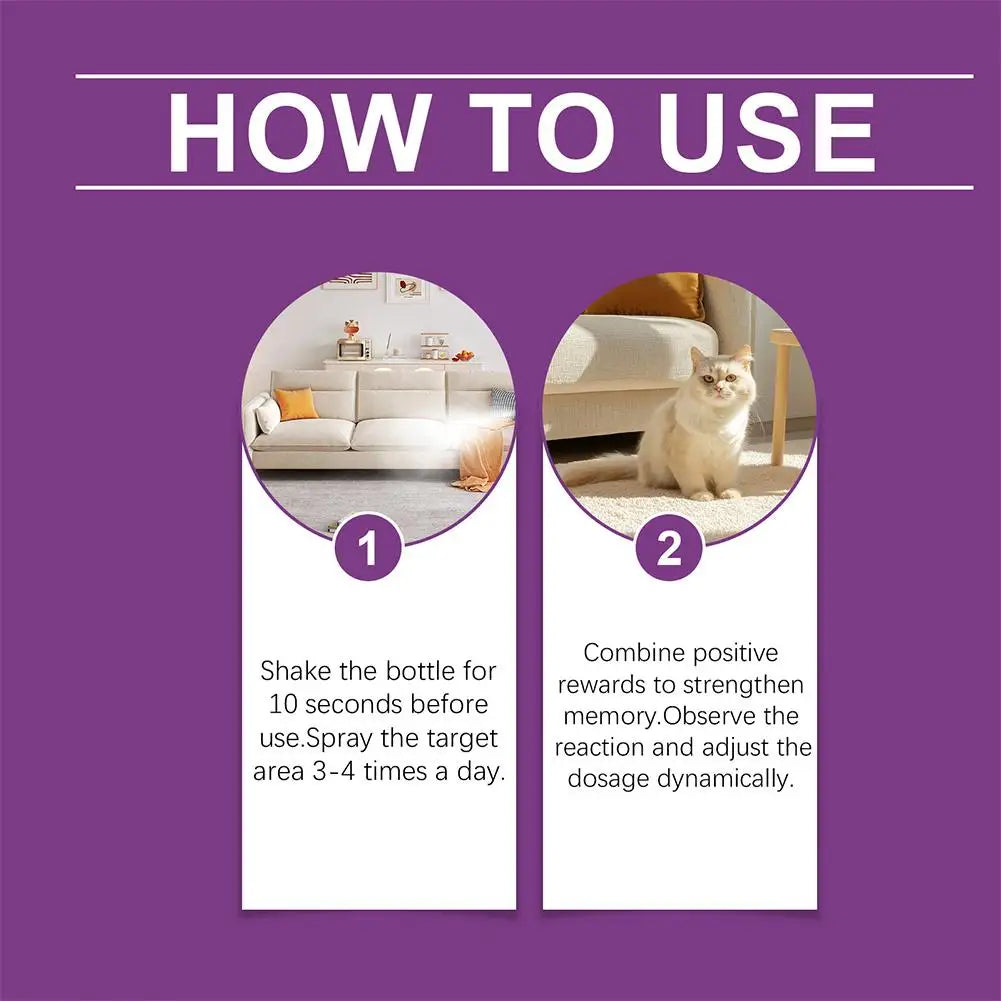 HOW TO USE

1

Shake the bottle for 10 seconds before use.Spray the target area 3-4 times a day.

2

Combine positive rewards to strengthen memory.Observe the reaction and adjust the dosage dynamically.