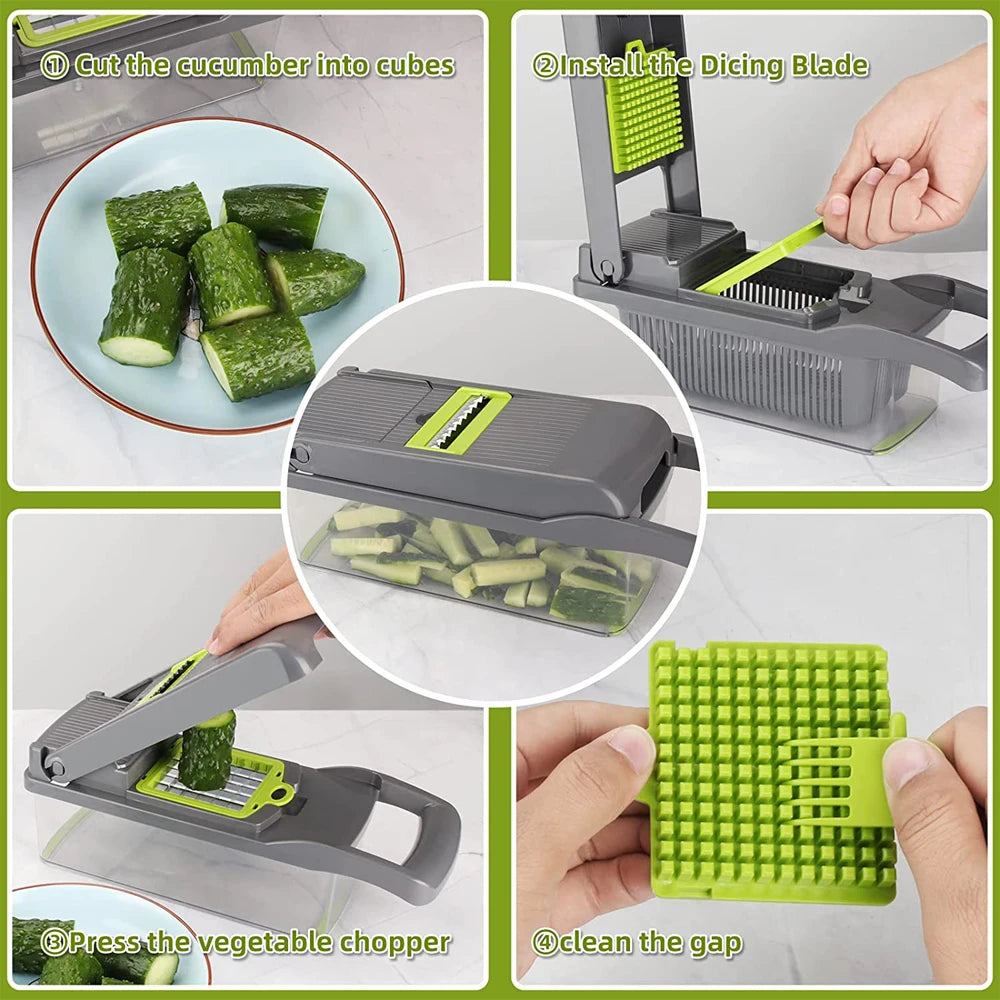 ① Cut the cucumber into cubes

②Install the Dicing Blade

③Press the vegetable chopper

④clean the gap