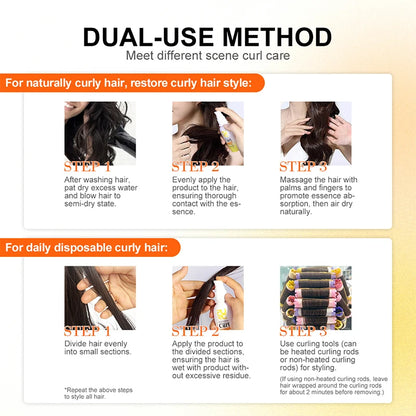 DUAL-USE METHOD
Meet different scene curl care

For naturally curly hair, restore curly hair style:

STEP 1
After washing hair, pat dry excess water and blow hair to semi-dry state.

STEP 2
Evenly apply the product to the hair, ensuring thorough contact with the essence.

STEP 3
Massage the hair with palms and fingers to promote essence absorption, then air dry naturally.

For daily disposable curly hair:

STEP 1
Divide hair evenly into small sections.

*Repeat the above steps to style all hair.

STEP 2
Apply the product to the divided sections, ensuring the hair is wet with product without excessive residue.

STEP 3
Use curling tools (can be heated curling rods or non-heated curling rods) for styling.

(If using non-heated curling rods, leave hair wrapped around the curling rods for about 2 minutes before removing.)